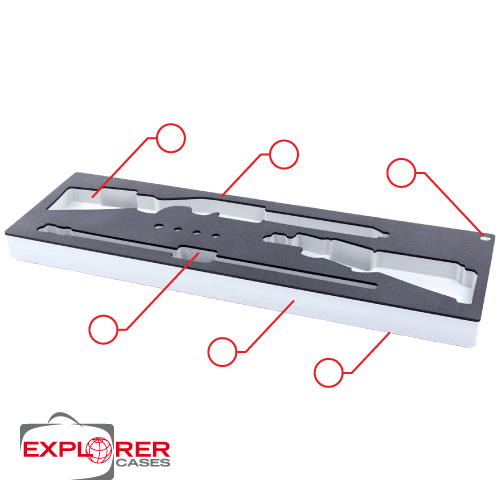 EXPLORER
CASES